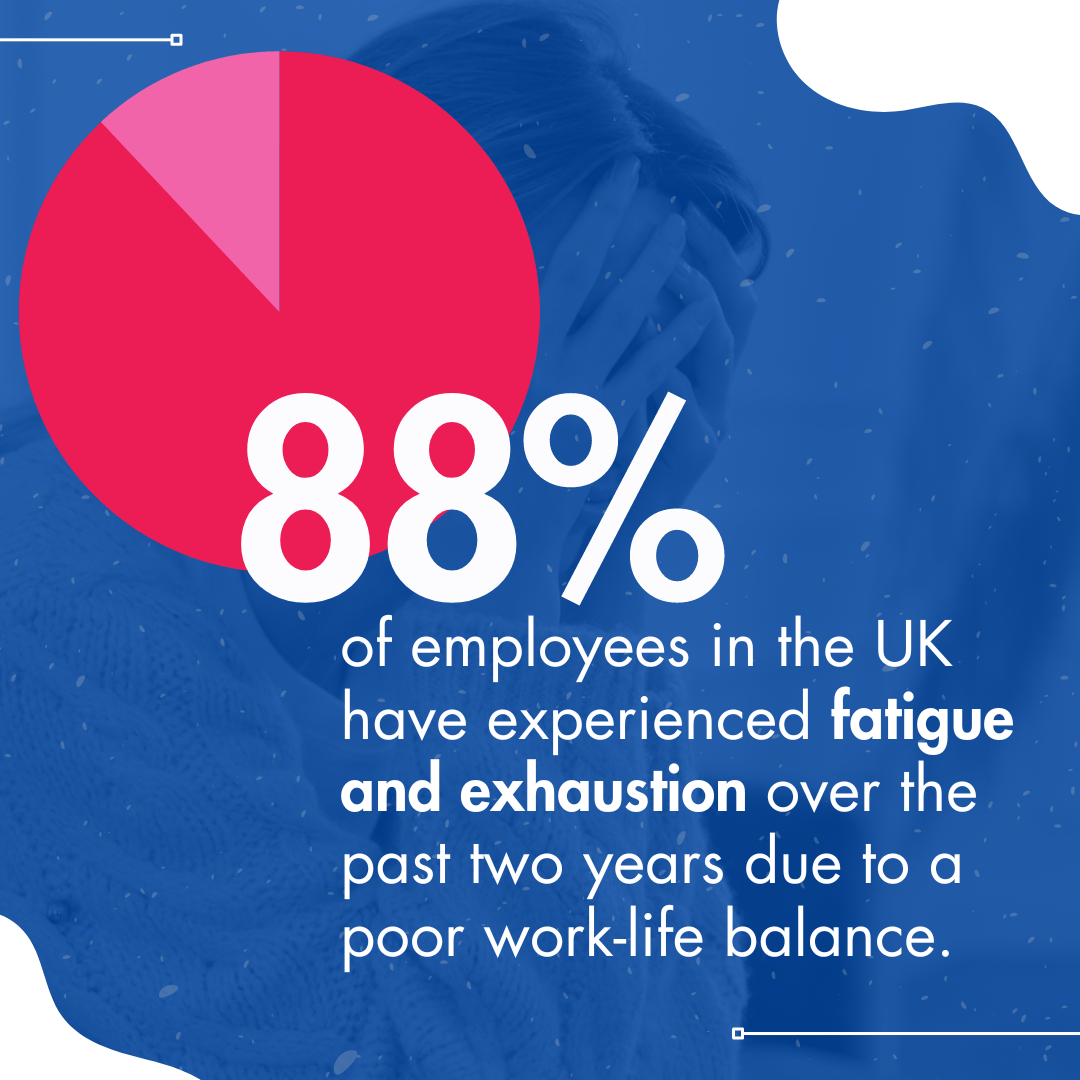 88%

of employees in the UK have experienced fatigue and exhaustion over the past two years due to a poor work-life balance.