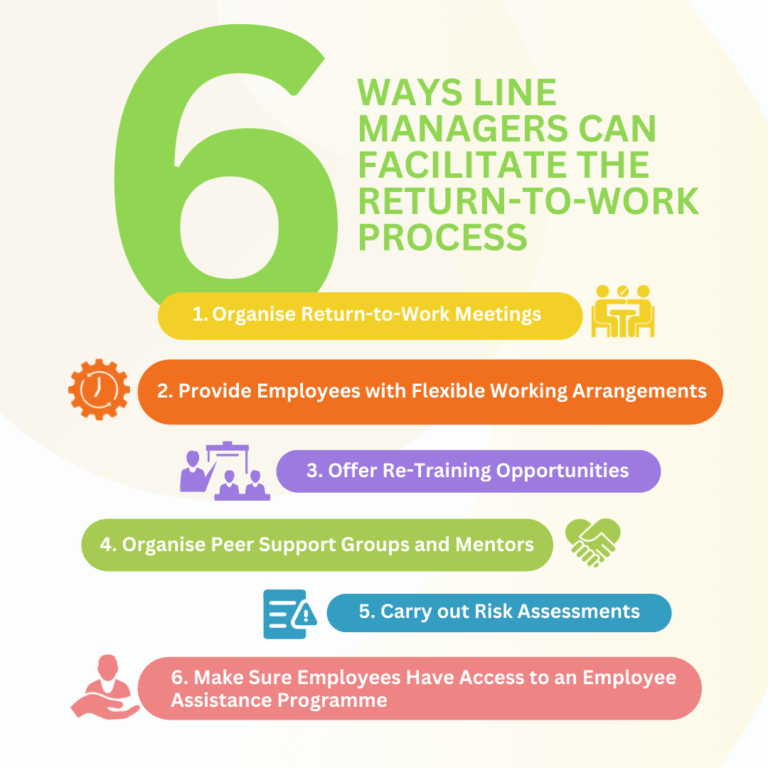 6

WAYS LINE MANAGERS CAN FACILITATE THE RETURN-TO-WORK PROCESS

1. Organise Return-to-Work Meetings

2. Provide Employees with Flexible Working Arrangements

3. Offer Re-Training Opportunities

4. Organise Peer Support Groups and Mentors

5. Carry out Risk Assessments

6. Make Sure Employees Have Access to an Employee Assistance Programme